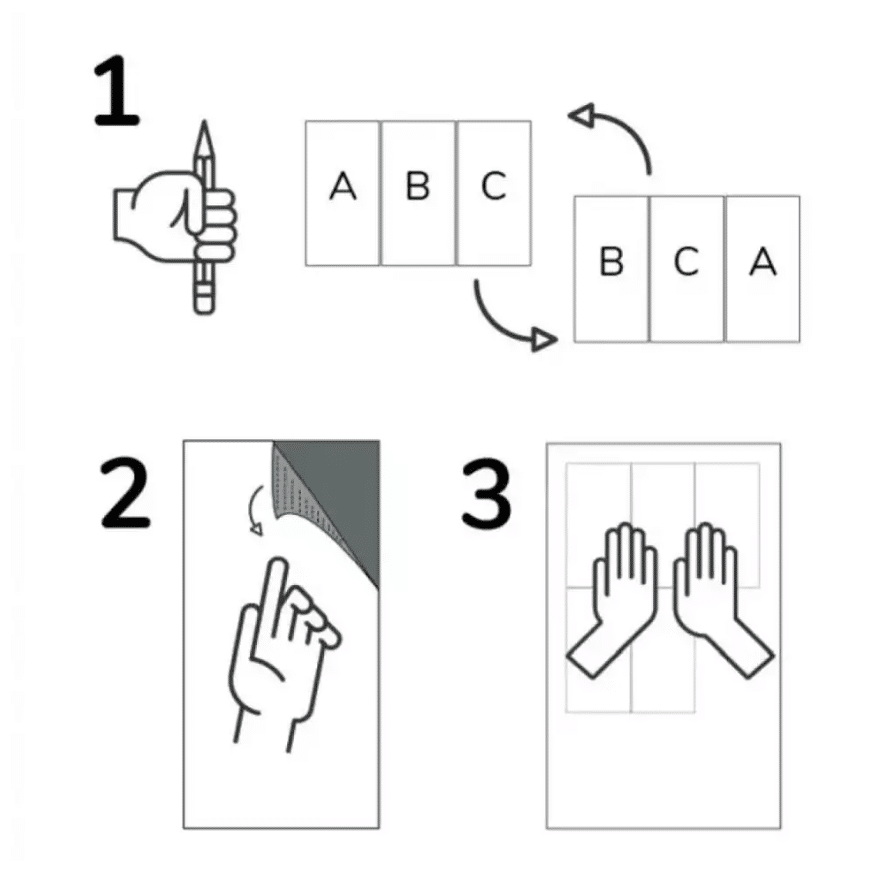 1

A B C

B C A

2

3